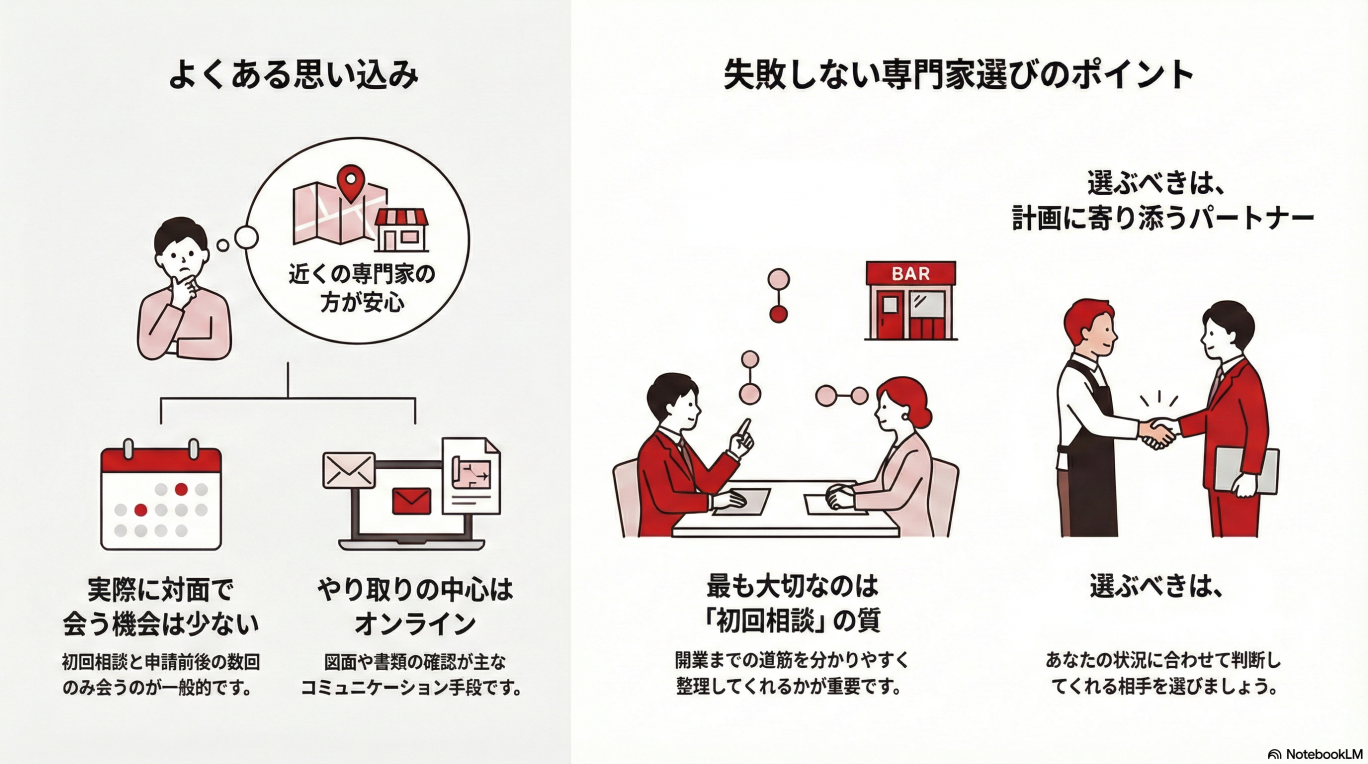 よくある思い込み

近くの専門家の方が安心

実際に対面で会う機会は少ない

初回相談と申請前後の数回のみ会うのが一般的です。

やり取りの中心はオンライン

図面や書類の確認が主なコミュニケーション手段です。

失敗しない専門家選びのポイント

BAR

最も大切なのは「初回相談」の質

開業までの道筋を分かりやすく整理してくれるかが重要です。

選ぶべきは、計画に寄り添うパートナー

選ぶべきは、

あなたの状況に合わせて判断してくれる相手を選びましょう。

NotebookLM